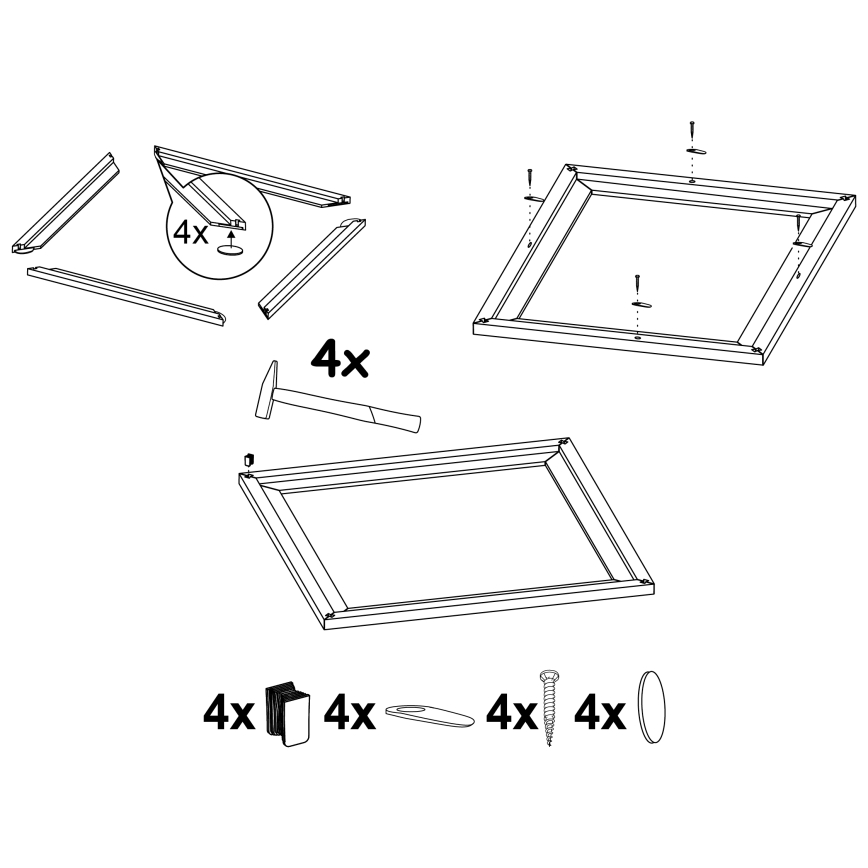 4x

4x

4x 4x 4x 4x